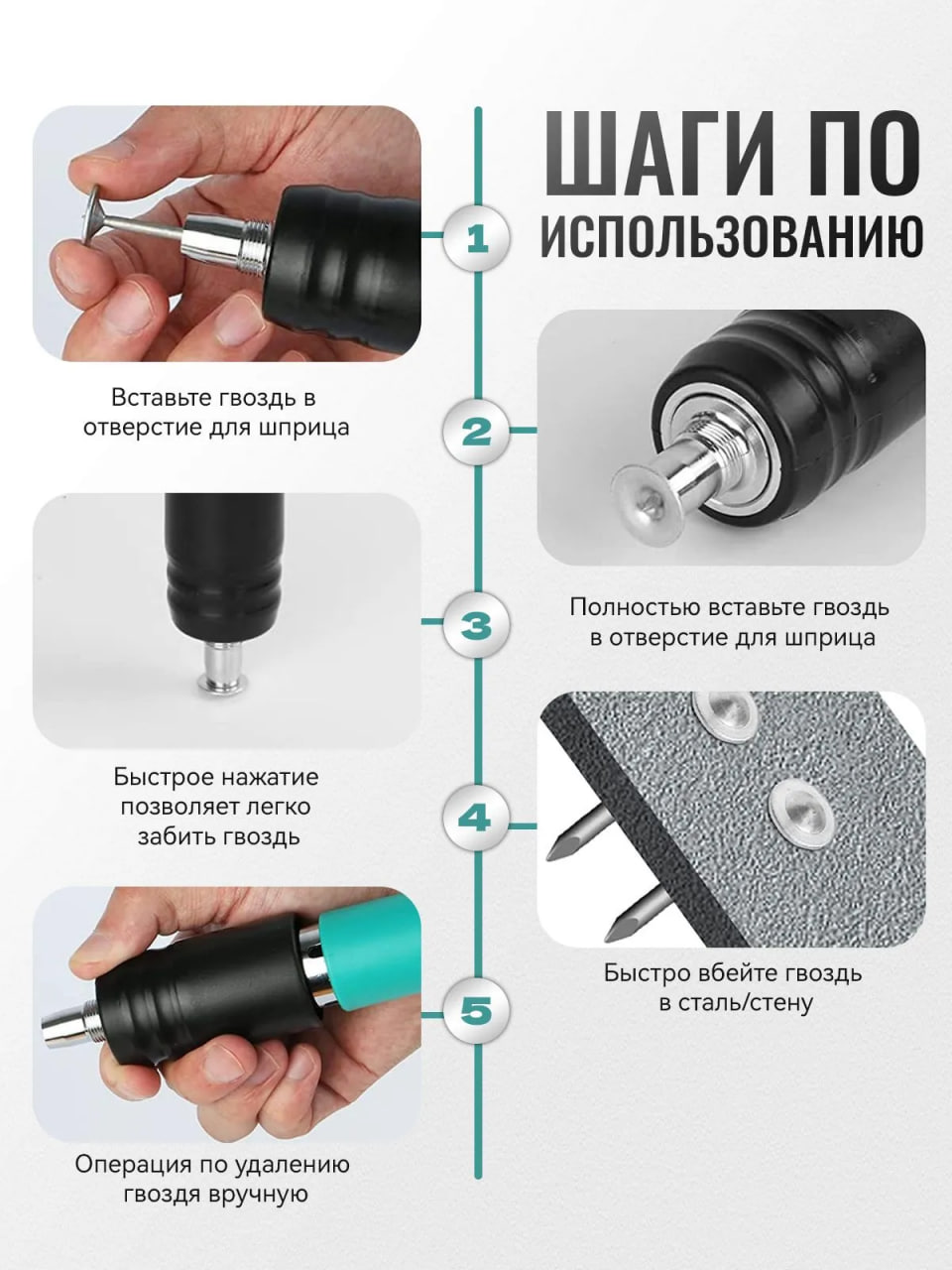 ШАГИ ПО ИСПОЛЬЗОВАНИЮ

1

Вставьте гвоздь в отверстие для шприца

2

Полностью вставьте гвоздь в отверстие для шприца

3

Быстрое нажатие позволяет легко забить гвоздь

4

Быстро вбейте гвоздь в сталь/стену

5

Операция по удалению гвоздя вручную